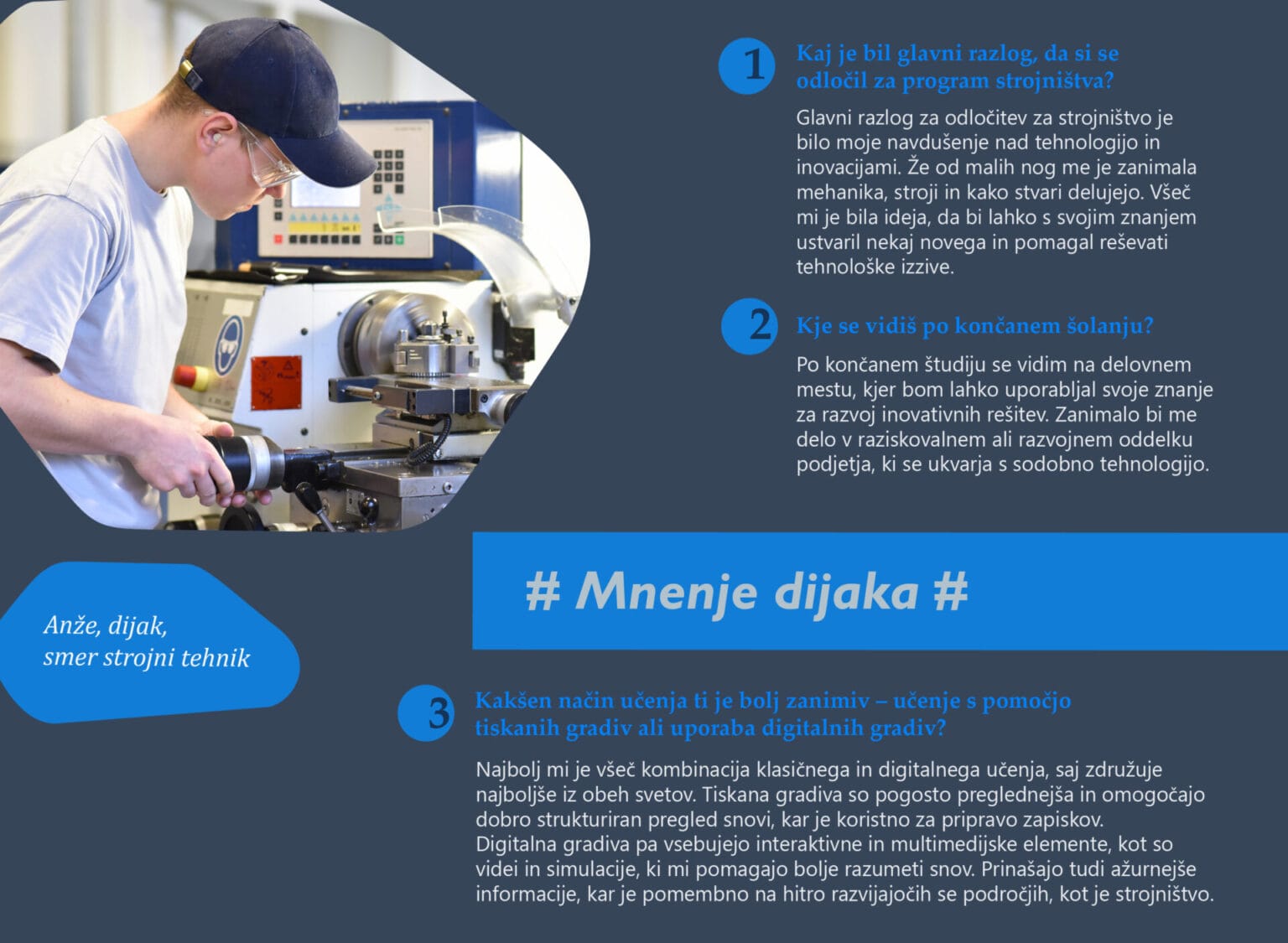 1

Kaj je bil glavni razlog, da si se odločil za program strojništva?

Glavni razlog za odločitev za strojništvo je bilo moje navdušenje nad tehnologijo in inovacijami. Že od malih nog me je zanimala mehanika, stroji in kako stvari delujejo. Všeč mi je bila ideja, da bi lahko s svojim znanjem ustvaril nekaj novega in pomagal reševati tehnološke izzive.

2

Kje se vidiš po končanem šolanju?

Po končanem študiju se vidim na delovnem mestu, kjer bom lahko uporabljal svoje znanje za razvoj inovativnih rešitev. Zanimalo bi me delo v raziskovalnem ali razvojnem oddelku podjetja, ki se ukvarja s sodobno tehnologijo.

# Mnenje dijaka #

Anže, dijak,
smer strojni tehnik

3

Kakšen način učenja ti je bolj zanimiv – učenje s pomočjo tiskanih gradiv ali uporaba digitalnih gradiv?

Najbolj mi je všeč kombinacija klasičnega in digitalnega učenja, saj združuje najboljše iz obeh svetov. Tiskana gradiva so pogosto preglednejša in omogočajo dobro strukturiran pregled snovi, kar je koristno za pripravo zapiskov. Digitalna gradiva pa vsebujejo interaktivne in multimedijske elemente, kot so videi in simulacije, ki mi pomagajo bolje razumeti snov. Prinašajo tudi ažurnejše informacije, kar je pomembno na hitro razvijajočih se področjih, kot je strojništvo.